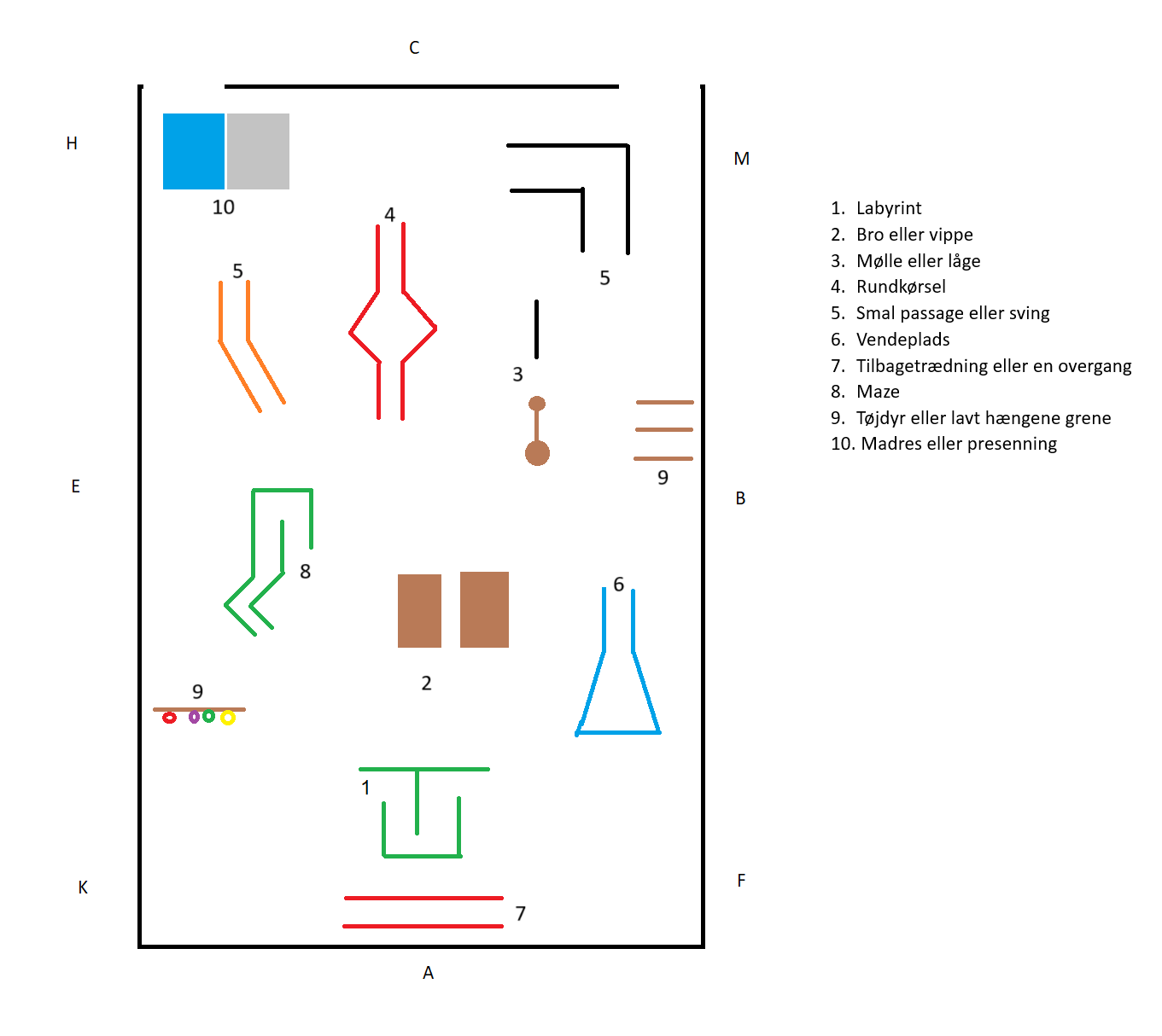 C

H

M

10

4

5

5

3

9

E

B

8

6

2

9

1

K

F

7

A

1. Labyrint
2. Bro eller vippe
3. Mølle eller låge
4. Rundkørsel
5. Smal passage eller sving
6. Vendeplads
7. Tilbagetrædning eller en overgang
8. Maze
9. Tøjdyr eller lavt hængene grene
10. Madres eller presenning